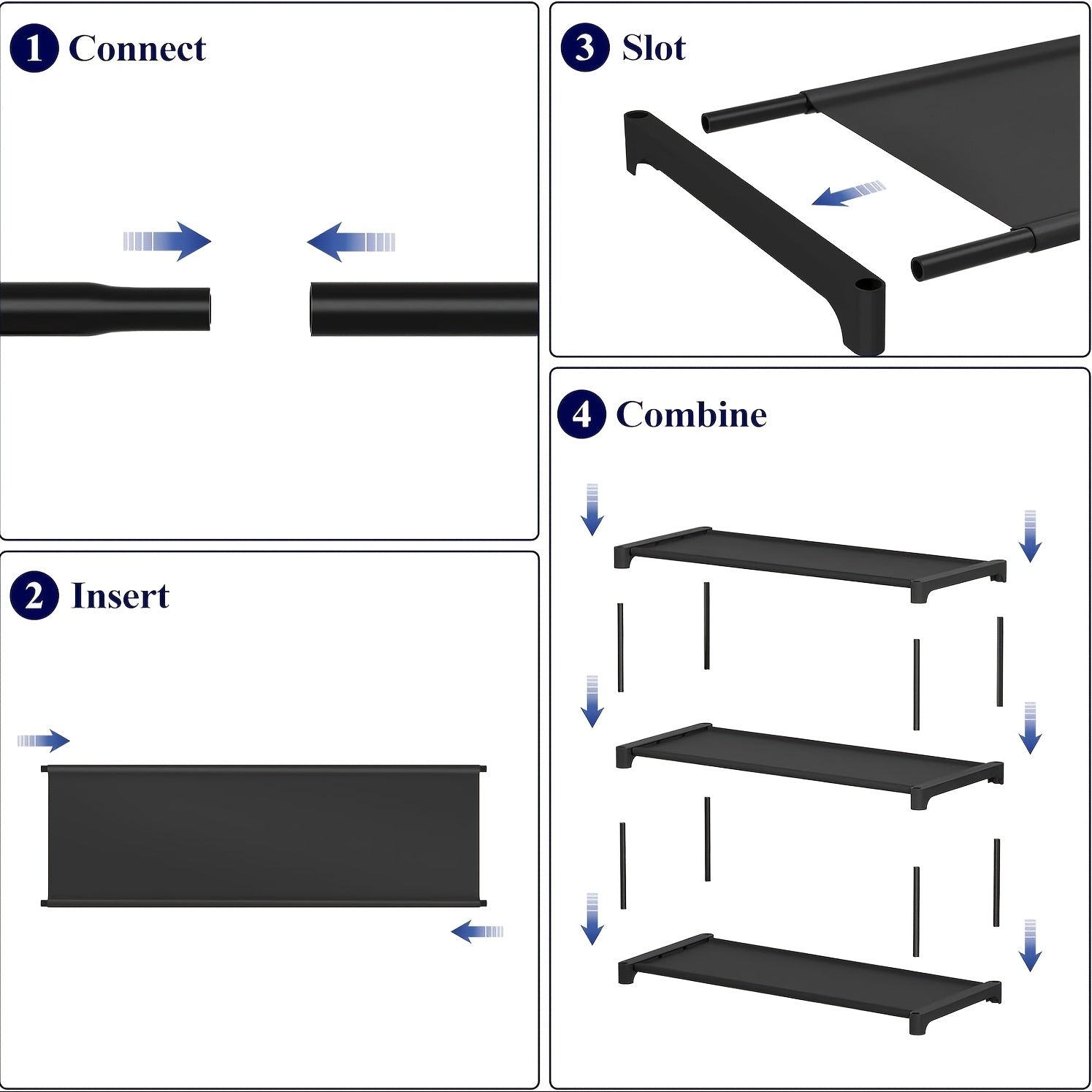 1 Connect

2 Insert

3 Slot

4 Combine