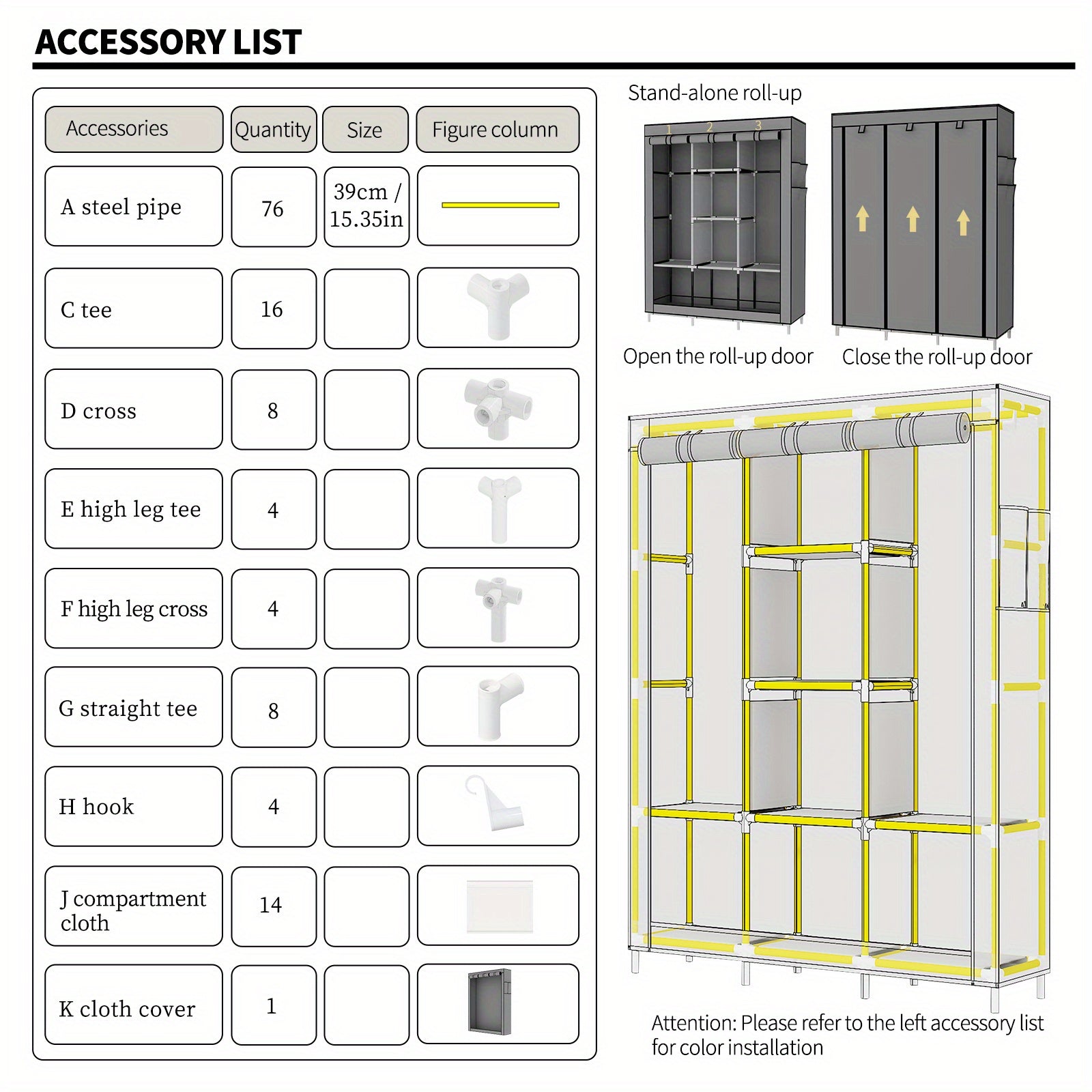 ACCESSORY LIST

| Accessories | Quantity | Size | Figure column |
|---|---|---|---|
| A steel pipe | 76 | 39cm / 15.35in | |
| C tee | 16 | | |
| D cross | 8 | | |
| E high leg tee | 4 | | |
| F high leg cross | 4 | | |
| G straight tee | 8 | | |
| H hook | 4 | | |
| J compartment cloth | 14 | | |
| K cloth cover | 1 | | |

Stand-alone roll-up

1 2 3

Open the roll-up door

Close the roll-up door

Attention: Please refer to the left accessory list for color installation