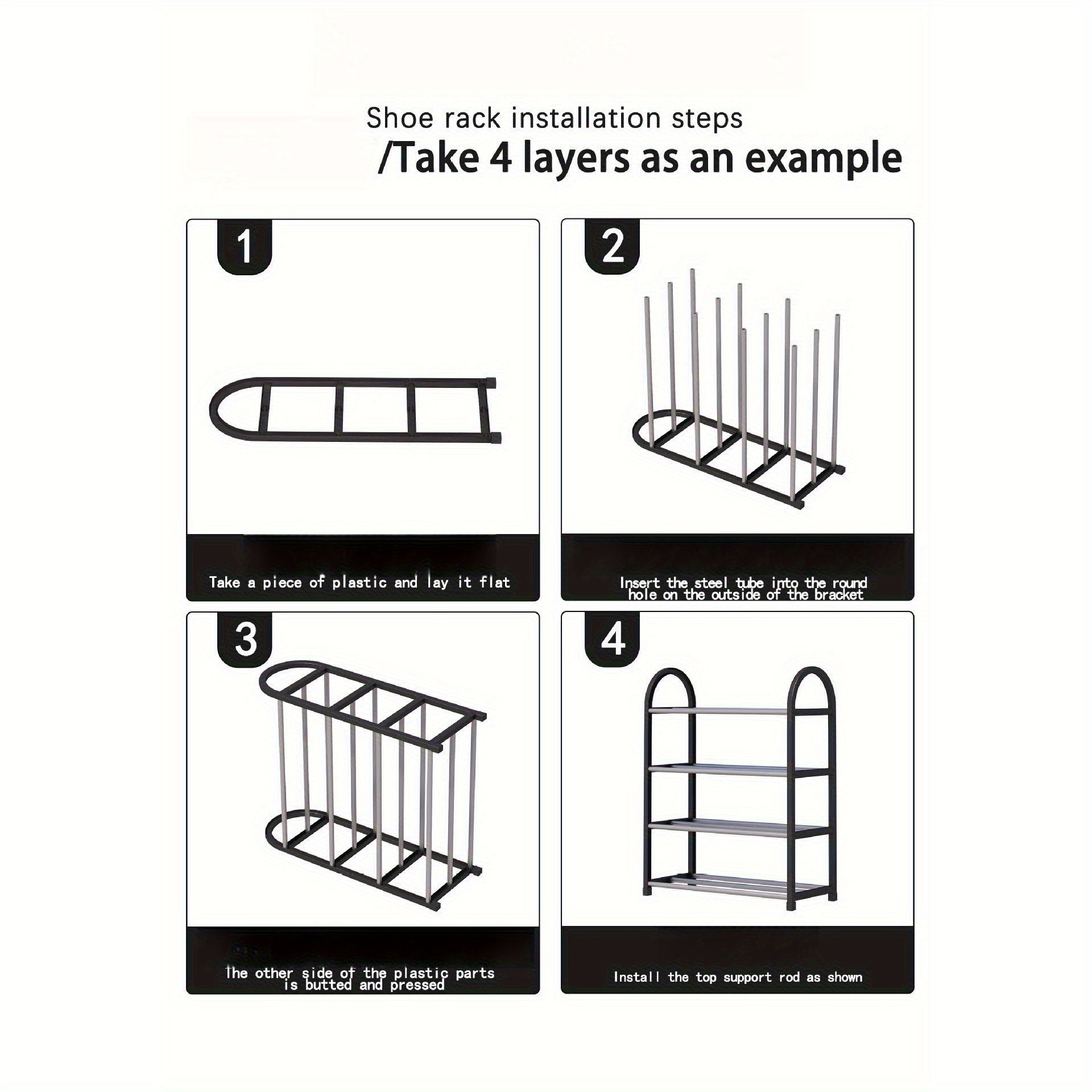 Shoe rack installation steps
/Take 4 layers as an example

1

Take a piece of plastic and lay it flat

2

Insert the steel tube into the round hole on the outside of the bracket

3

The other side of the plastic parts is butted and pressed

4

Install the top support rod as shown