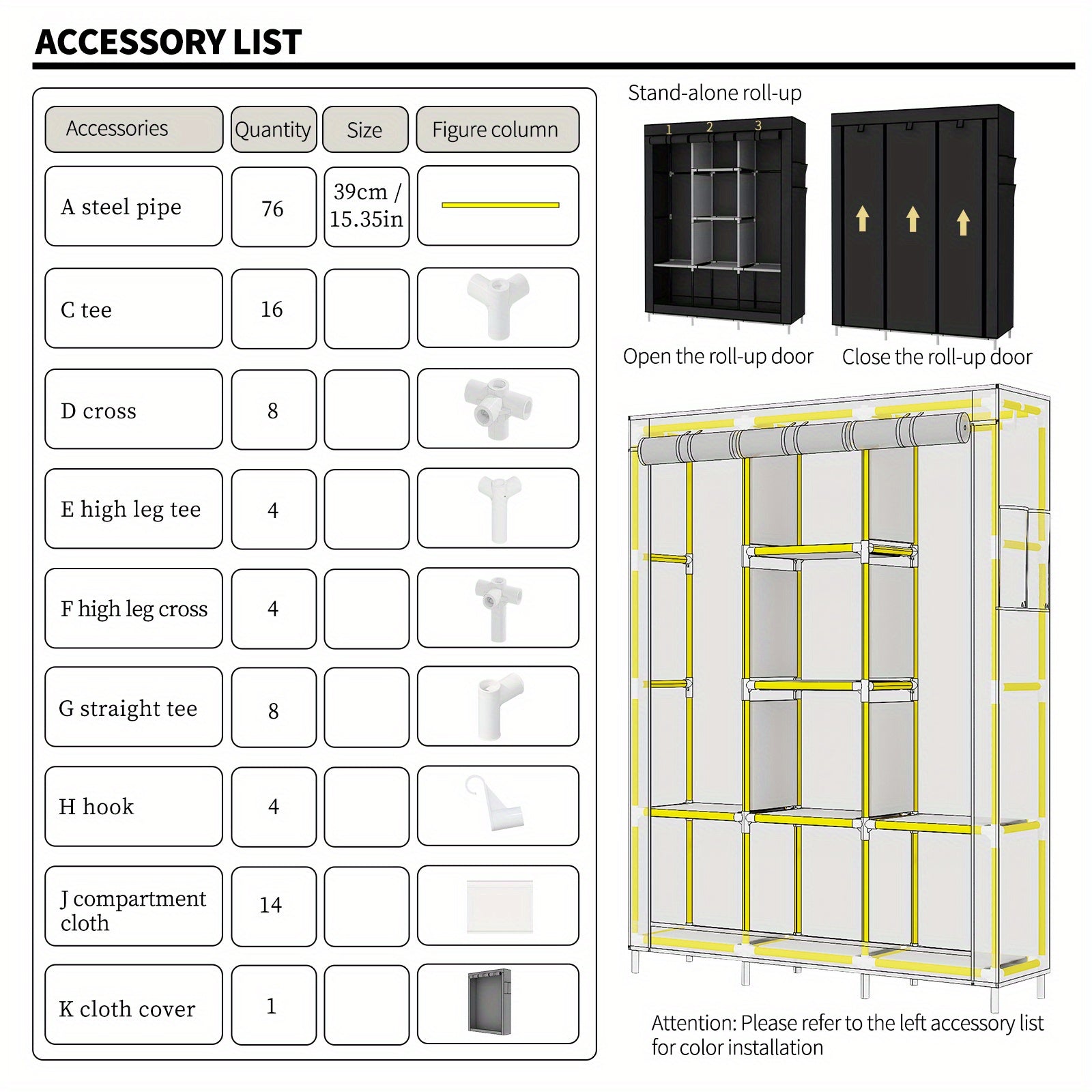 ACCESSORY LIST

| Accessories | Quantity | Size | Figure column |
|---|---|---|---|
| A steel pipe | 76 | 39cm / 15.35in | |
| C tee | 16 | | |
| D cross | 8 | | |
| E high leg tee | 4 | | |
| F high leg cross | 4 | | |
| G straight tee | 8 | | |
| H hook | 4 | | |
| J compartment cloth | 14 | | |
| K cloth cover | 1 | | |

Stand-alone roll-up

1 2 3

Open the roll-up door

Close the roll-up door

Attention: Please refer to the left accessory list for color installation