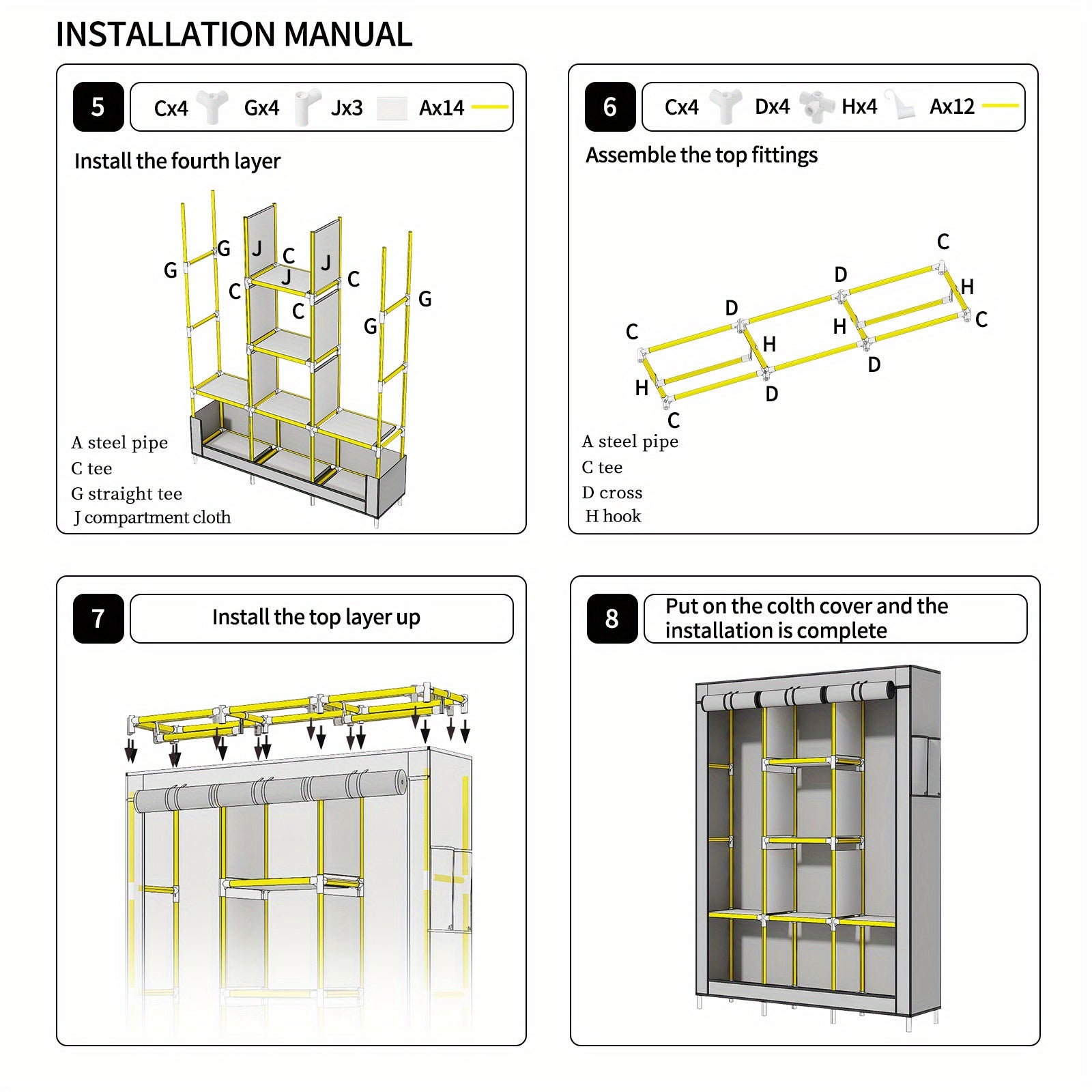 INSTALLATION MANUAL

5

Cx4 Gx4 Jx3 Ax14

Install the fourth layer

G G J C J J C C C G G

A steel pipe
C tee
G straight tee
J compartment cloth

6

Cx4 Dx4 Hx4 Ax12

Assemble the top fittings

C D H D C C H H D H D C

A steel pipe
C tee
D cross
H hook

7

Install the top layer up

8

Put on the colth cover and the installation is complete